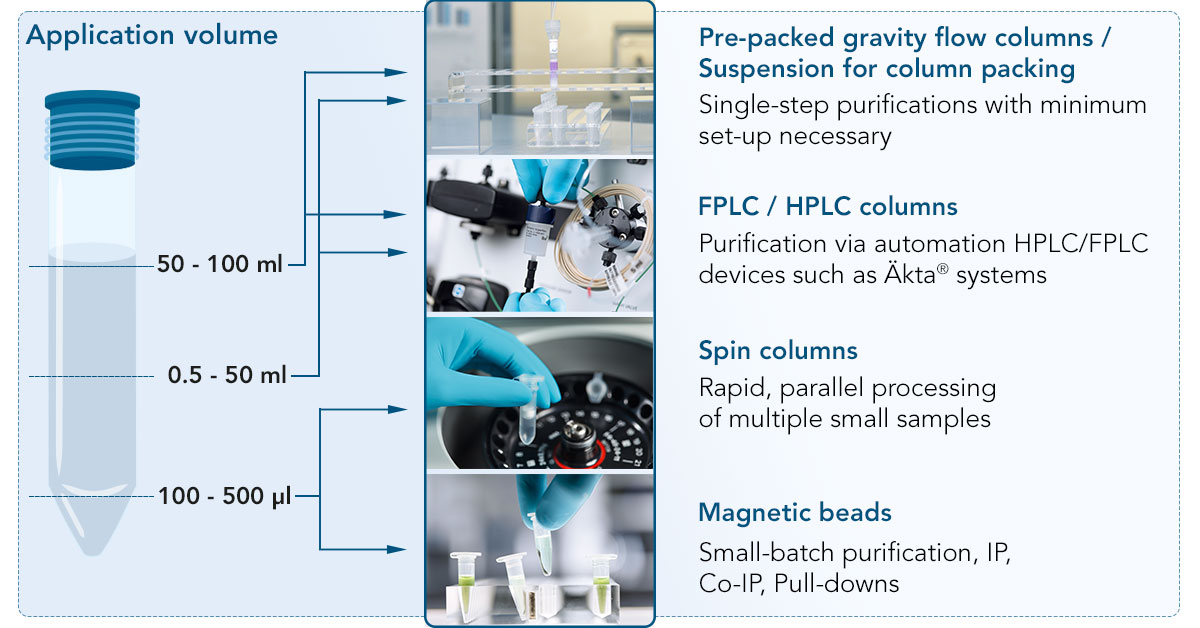 Application volume

50 - 100 ml

0.5 - 50 ml

100 - 500 µl

Pre-packed gravity flow columns / Suspension for column packing

Single-step purifications with minimum set-up necessary

FPLC / HPLC columns

Purification via automation HPLC/FPLC devices such as Äkta® systems

Spin columns

Rapid, parallel processing of multiple small samples

Magnetic beads

Small-batch purification, IP, Co-IP, Pull-downs